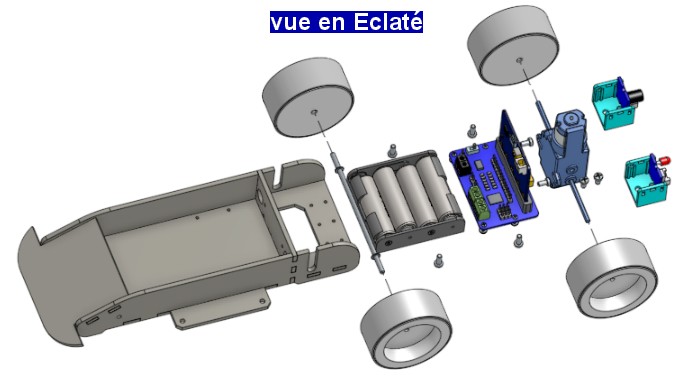 vue en Eclaté