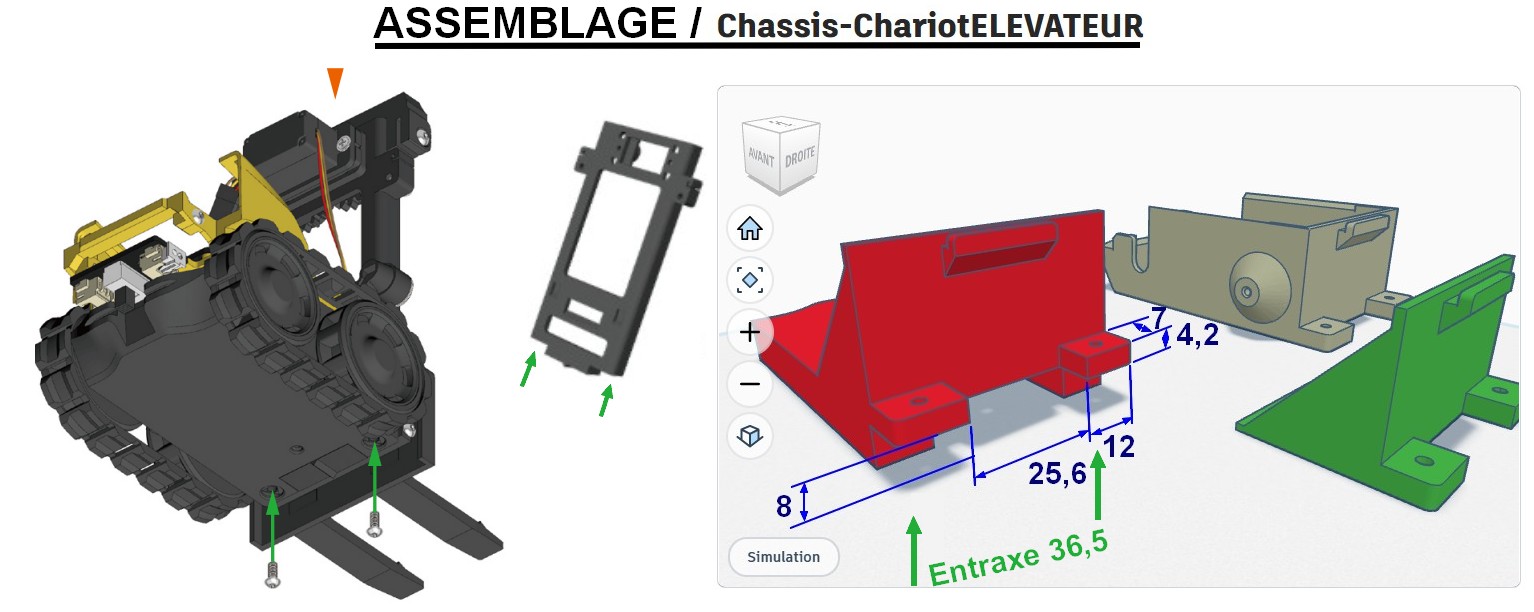 ASSEMBLAGE / Chassis-ChariotELEVATEUR

AVANT DROITE

7
4,2
12
25,6
8

Simulation

Entraxe 36,5